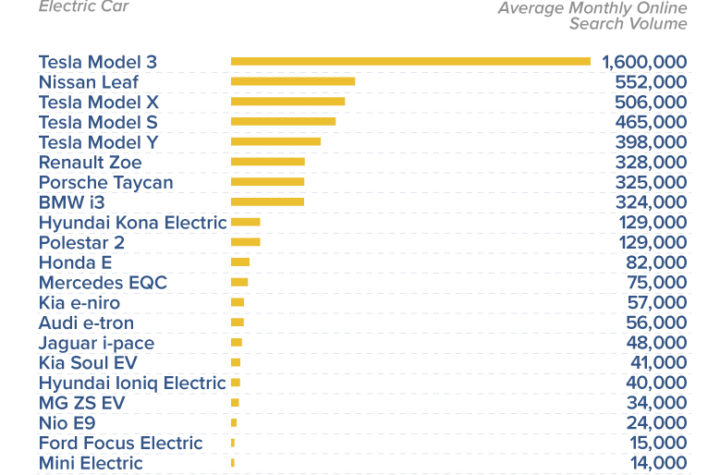 | Electric Car | Average Monthly Online Search Volume |
|---|---|
| Tesla Model 3 | 1,600,000 |
| Nissan Leaf | 552,000 |
| Tesla Model X | 506,000 |
| Tesla Model S | 465,000 |
| Tesla Model Y | 398,000 |
| Renault Zoe | 328,000 |
| Porsche Taycan | 325,000 |
| BMW i3 | 324,000 |
| Hyundai Kona Electric | 129,000 |
| Polestar 2 | 129,000 |
| Honda E | 82,000 |
| Mercedes EQC | 75,000 |
| Kia e-niro | 57,000 |
| Audi e-tron | 56,000 |
| Jaguar i-pace | 48,000 |
| Kia Soul EV | 41,000 |
| Hyundai Ioniq Electric | 40,000 |
| MG ZS EV | 34,000 |
| Nio E9 | 24,000 |
| Ford Focus Electric | 15,000 |
| Mini Electric | 14,000 |